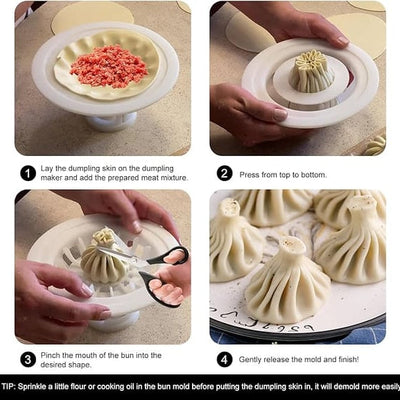 1 Lay the dumpling skin on the dumpling maker and add the prepared meat mixture.

2 Press from top to bottom.

3 Pinch the mouth of the bun into the desired shape.

4 Gently release the mold and finish!

TIP: Sprinkle a little flour or cooking oil in the bun mold before putting the dumpling skin in, it will demold more easily